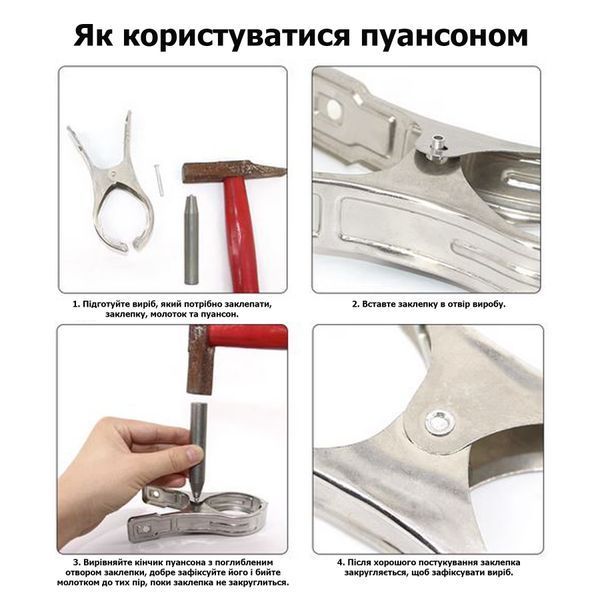 Як користуватися пуансоном

1. Підготуйте виріб, який потрібно заклепати, заклепку, молоток та пуансон.

2. Вставте заклепку в отвір виробу.

3. Вирівняйте кінчик пуансона з поглибленим отвором заклепки, добре зафіксуйте його і бийте молотком до тих пір, поки заклепка не закруглиться.

4. Після хорошого постукування заклепка закругляється, щоб зафіксувати виріб.